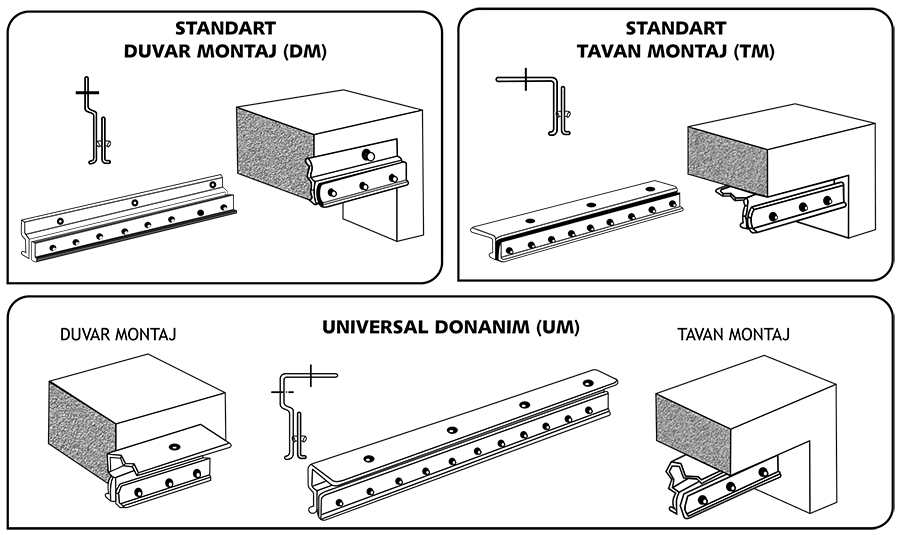 STANDART
DUVAR MONTAJ (DM)

STANDART
TAVAN MONTAJ (TM)

DUVAR MONTAJ

UNIVERSAL DONANIM (UM)

TAVAN MONTAJ